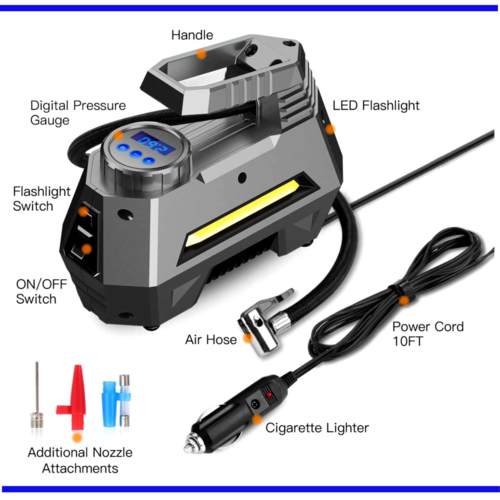 Handle

Digital Pressure Gauge

LED Flashlight

Flashlight Switch

ON/OFF Switch

Air Hose

Power Cord 10FT

Cigarette Lighter

Additional Nozzle Attachments