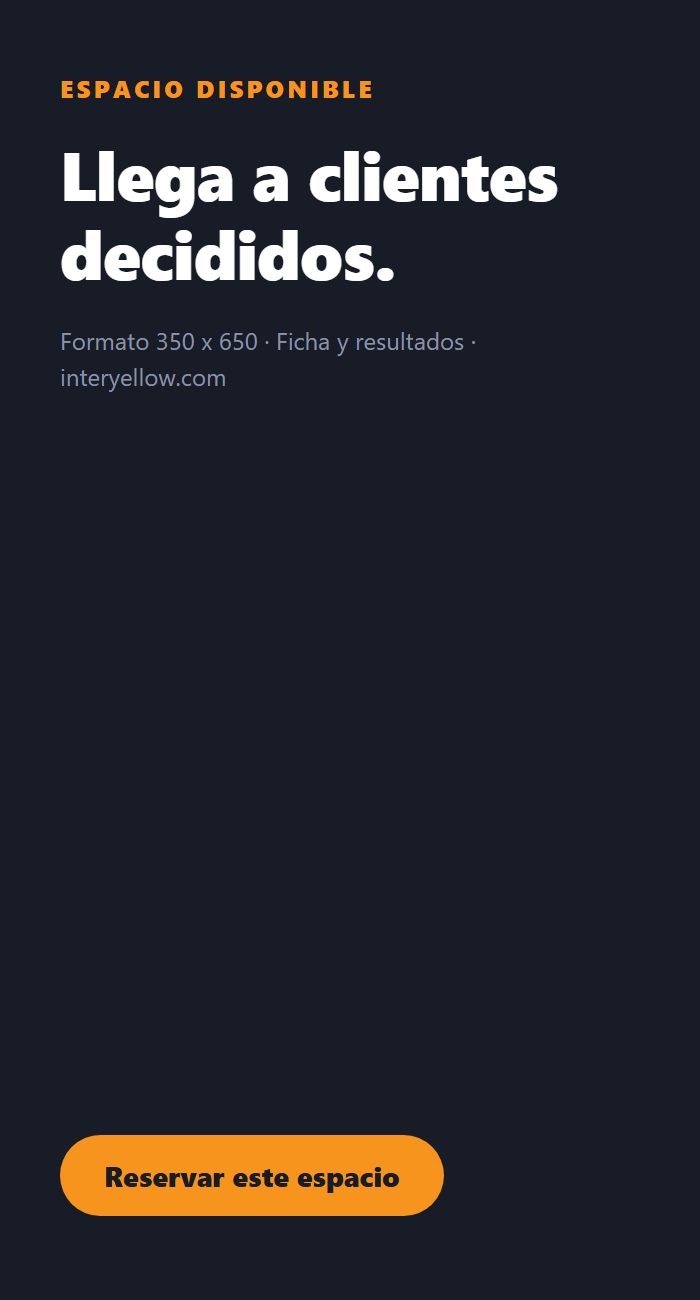 ESPACIO DISPONIBLE

Llega a clientes decididos.

Formato 350 x 650 · Ficha y resultados · interyellow.com

Reservar este espacio